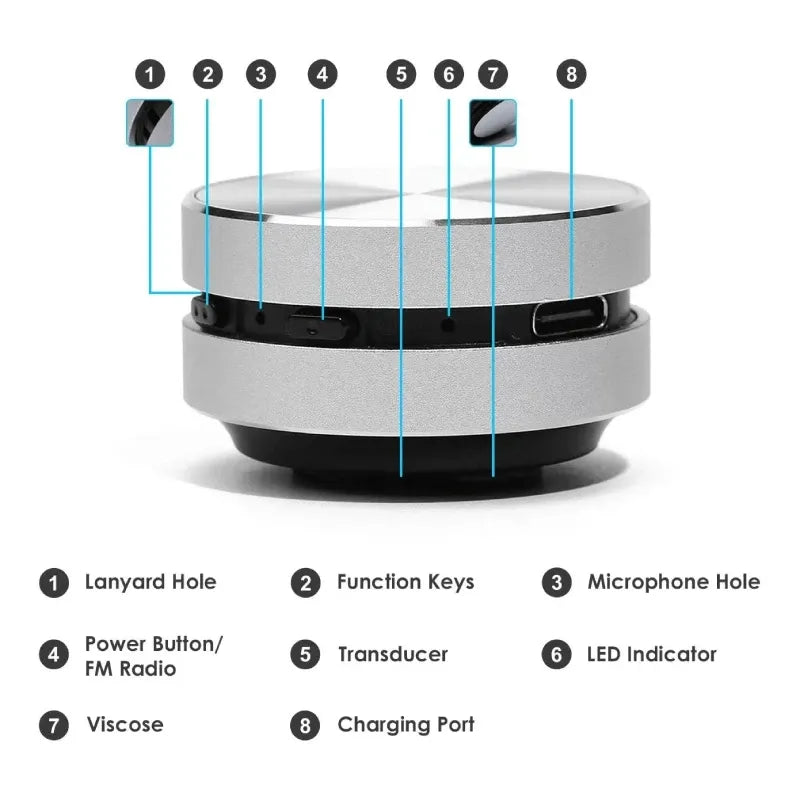 1 2 3 4 5 6 7 8

1 Lanyard Hole

2 Function Keys

3 Microphone Hole

4 Power Button/ FM Radio

5 Transducer

6 LED Indicator

7 Viscose

8 Charging Port